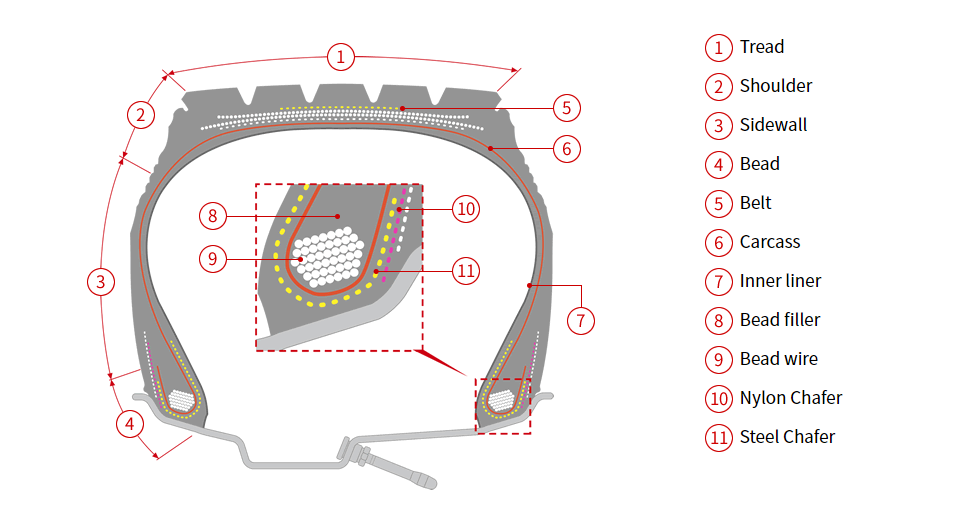 1
2
5
6
8
10
9
11
3
7
4

1 Tread
2 Shoulder
3 Sidewall
4 Bead
5 Belt
6 Carcass
7 Inner liner
8 Bead filler
9 Bead wire
10 Nylon Chafer
11 Steel Chafer